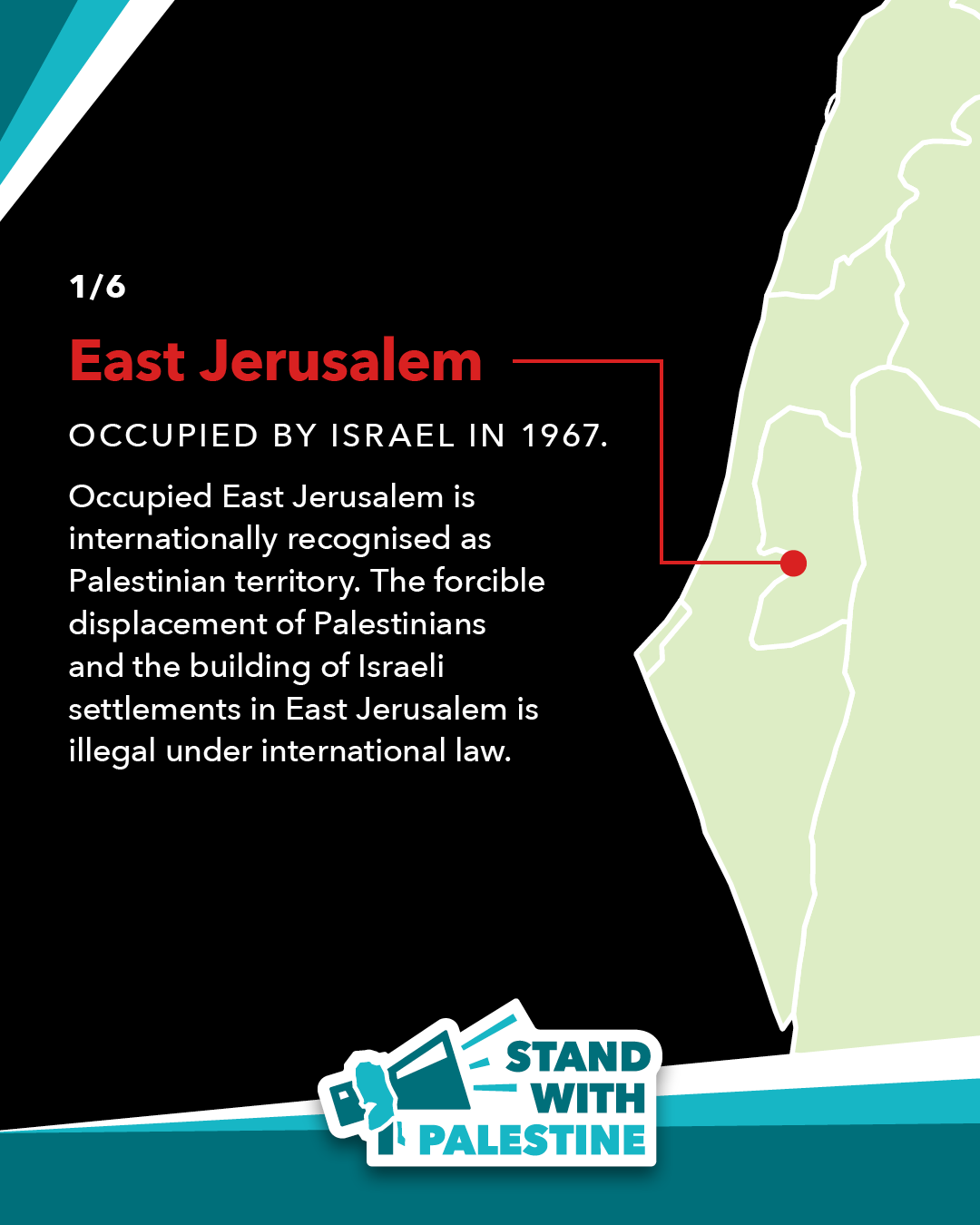 1/6

East Jerusalem

OCCUPIED BY ISRAEL IN 1967.

Occupied East Jerusalem is internationally recognised as Palestinian territory. The forcible displacement of Palestinians and the building of Israeli settlements in East Jerusalem is illegal under international law.

STAND WITH PALESTINE